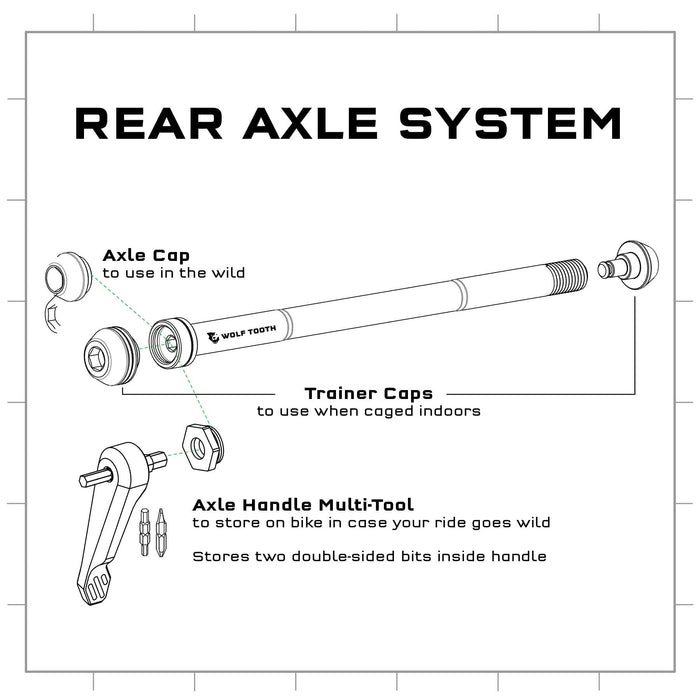 REAR AXLE SYSTEM

Axle Cap
to use in the wild

WOLF TOOTH

Trainer Caps
to use when caged indoors

Axle Handle Multi-Tool
to store on bike in case your ride goes wild

Stores two double-sided bits inside handle