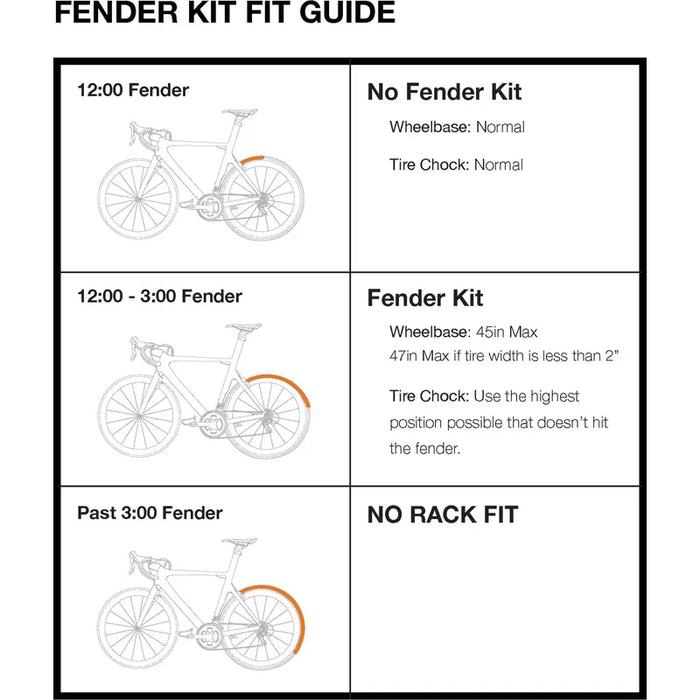 FENDER KIT FIT GUIDE

| 12:00 Fender | No Fender Kit<br>Wheelbase: Normal<br>Tire Chock: Normal |
|---|---|
| 12:00 - 3:00 Fender | Fender Kit<br>Wheelbase: 45in Max<br>47in Max if tire width is less than 2"<br>Tire Chock: Use the highest position possible that doesn't hit the fender. |
| Past 3:00 Fender | NO RACK FIT |