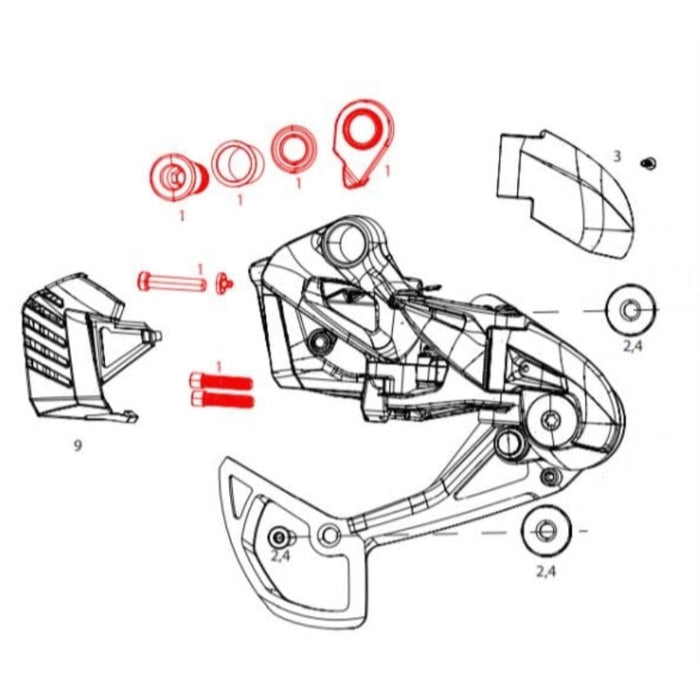 1
1
1
1
3
1
2,4
1
9
2,4
2,4