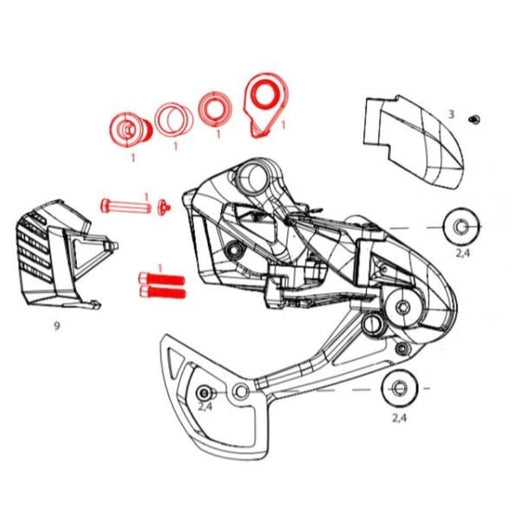 1
1
1
1
3
1
2,4
1
9
2,4
2,4